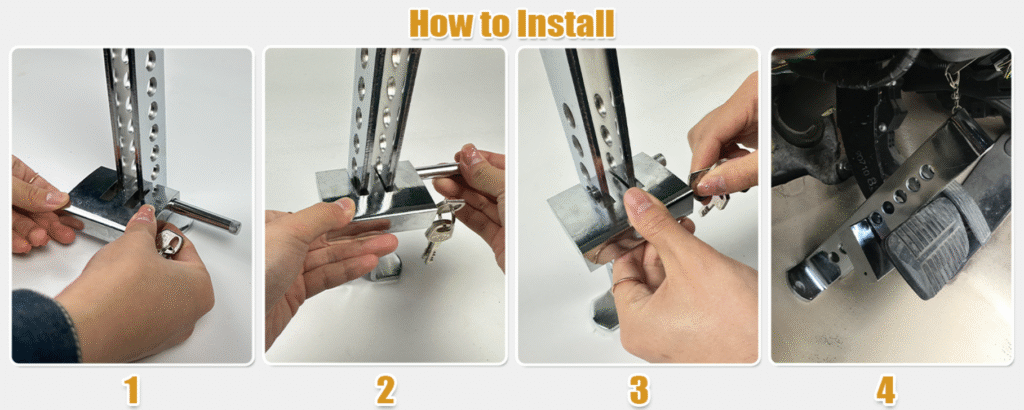 How to Install

1

2

3

4